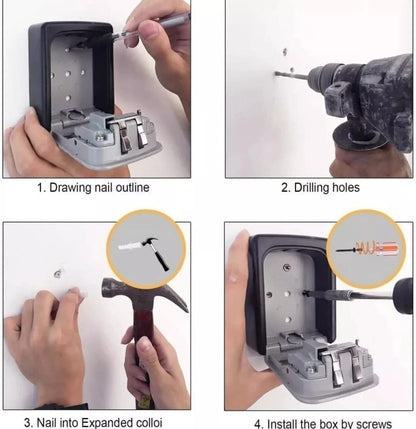 1. Drawing nail outline

2. Drilling holes

3. Nail into Expanded colloi

4. Install the box by screws